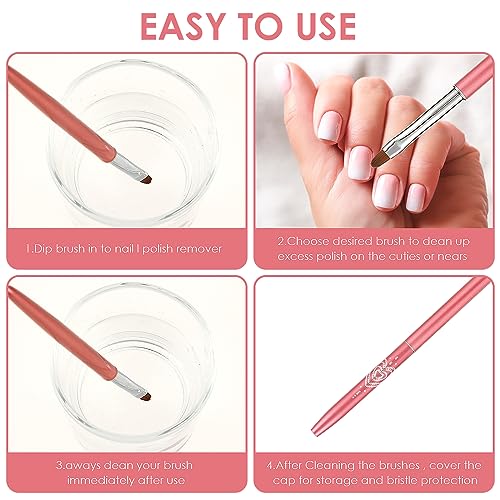 EASY TO USE

1.Dip brush in to nail l polish remover

2.Choose desired brush to dean up excess polish on the cuties or nears

3.aways dean your brush immediately after use

4.After Cleaning the brushes , cover the cap for storage and bristle protection