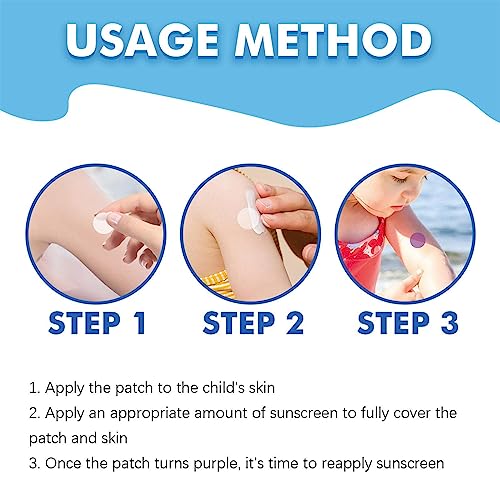 USAGE METHOD

STEP 1

STEP 2

STEP 3

1. Apply the patch to the child's skin
2. Apply an appropriate amount of sunscreen to fully cover the patch and skin
3. Once the patch turns purple, it's time to reapply sunscreen