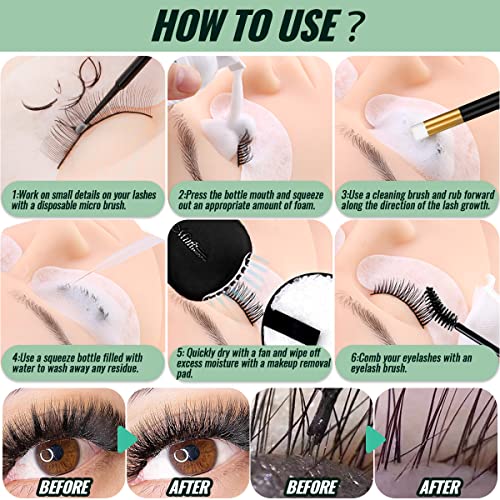 HOW TO USE ?

1:Work on small details on your lashes with a disposable micro brush.

2:Press the bottle mouth and squeeze out an appropriate amount of foam.

3:Use a cleaning brush and rub forward along the direction of the lash growth.

4:Use a squeeze bottle filled with water to wash away any residue.

5: Quickly dry with a fan and wipe off excess moisture with a makeup removal pad.

6:Comb your eyelashes with an eyelash brush.

BEFORE

AFTER

BEFORE

AFTER