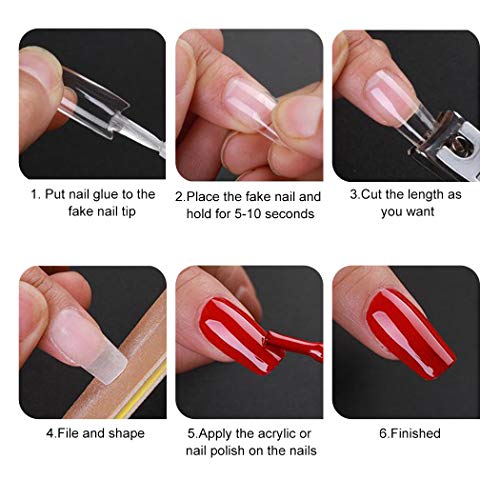 1. Put nail glue to the fake nail tip

2.Place the fake nail and hold for 5-10 seconds

3.Cut the length as you want

4.File and shape

5.Apply the acrylic or nail polish on the nails

6.Finished