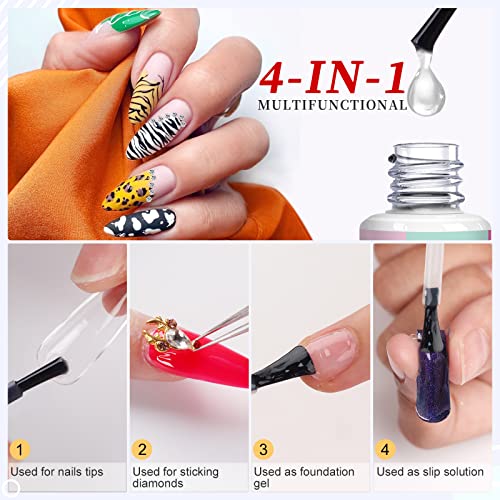 4-IN-1
MULTIFUNCTIONAL

1
Used for nails tips

2
Used for sticking diamonds

3
Used as foundation gel

4
Used as slip solution