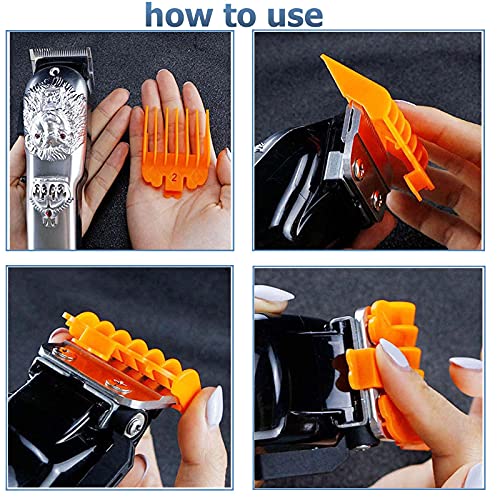 how to use

2