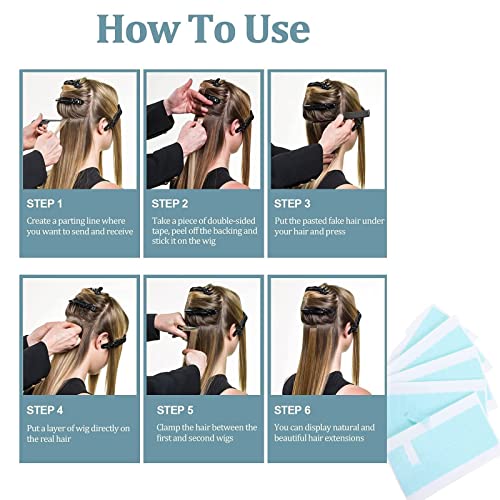 How To Use

STEP 1

Create a parting line where you want to send and receive

STEP 2

Take a piece of double-sided tape, peel off the backing and stick it on the wig

STEP 3

Put the pasted fake hair under your hair and press

STEP 4

Put a layer of wig directly on the real hair

STEP 5

Clamp the hair between the first and second wigs

STEP 6

You can display natural and beautiful hair extensions