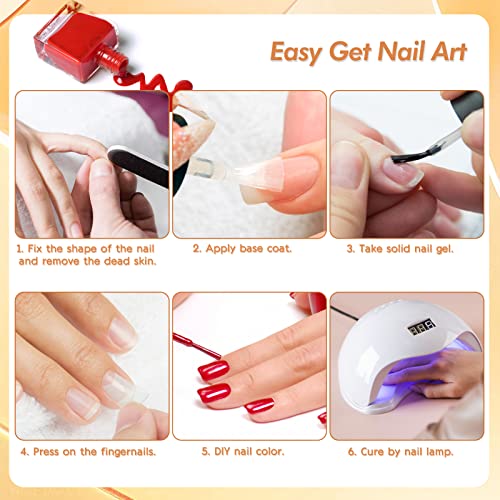 Easy Get Nail Art

1. Fix the shape of the nail and remove the dead skin.

2. Apply base coat.

3. Take solid nail gel.

4. Press on the fingernails.

5. DIY nail color.

6. Cure by nail lamp.