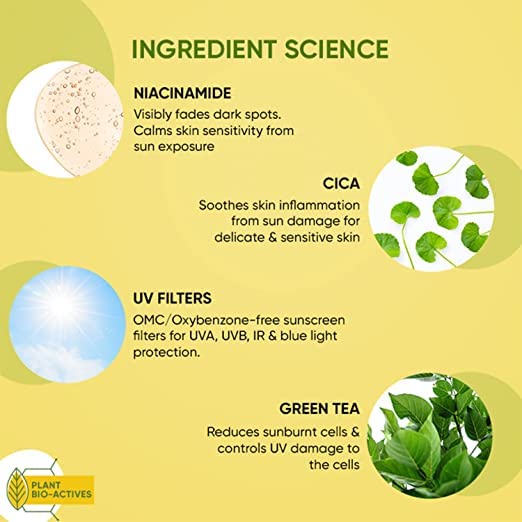 INGREDIENT SCIENCE

NIACINAMIDE
Visibly fades dark spots. Calms skin sensitivity from sun exposure

CICA
Soothes skin inflammation from sun damage for delicate & sensitive skin

UV FILTERS
OMC/Oxybenzone-free sunscreen filters for UVA, UVB, IR & blue light protection.

GREEN TEA
Reduces sunburnt cells & controls UV damage to the cells

PLANT BIO-ACTIVES