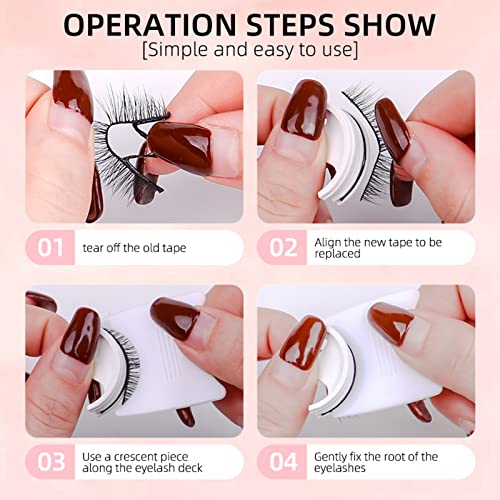 OPERATION STEPS SHOW
[Simple and easy to use]

01 tear off the old tape

02 Align the new tape to be replaced

03 Use a crescent piece along the eyelash deck

04 Gently fix the root of the eyelashes