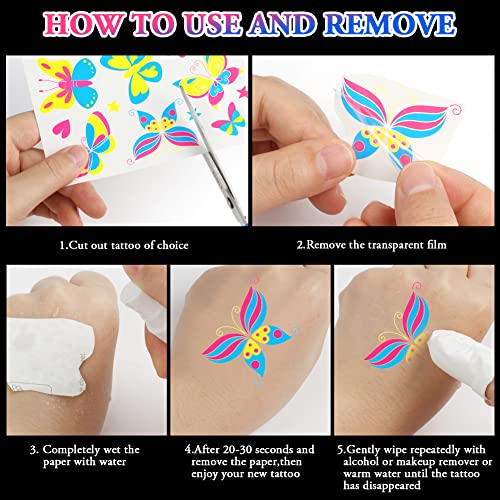 HOW TO USE AND REMOVE

1.Cut out tattoo of choice

2.Remove the transparent film

3. Completely wet the paper with water

4.After 20-30 seconds and remove the paper,then enjoy your new tattoo

5.Gently wipe repeatedly with alcohol or makeup remover or warm water until the tattoo has disappeared