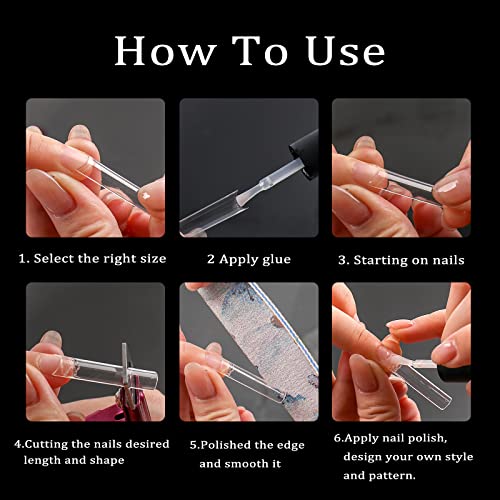 How To Use

1. Select the right size

2 Apply glue

3. Starting on nails

4.Cutting the nails desired length and shape

5.Polished the edge and smooth it

6.Apply nail polish, design your own style and pattern.