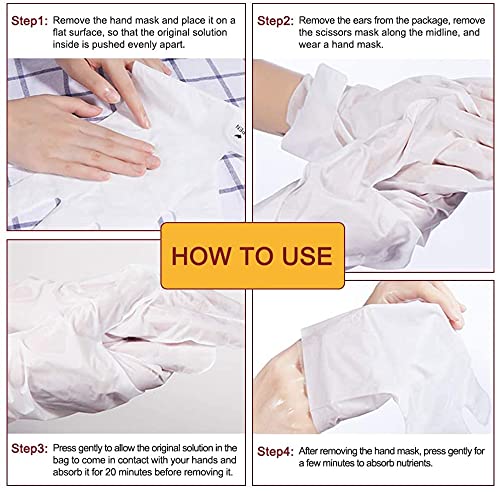 Step1: Remove the hand mask and place it on a flat surface, so that the original solution inside is pushed evenly apart.

Step2: Remove the ears from the package, remove the scissors mask along the midline, and wear a hand mask.

HOW TO USE

Step3: Press gently to allow the original solution in the bag to come in contact with your hands and absorb it for 20 minutes before removing it.

Step4: After removing the hand mask, press gently for a few minutes to absorb nutrients.