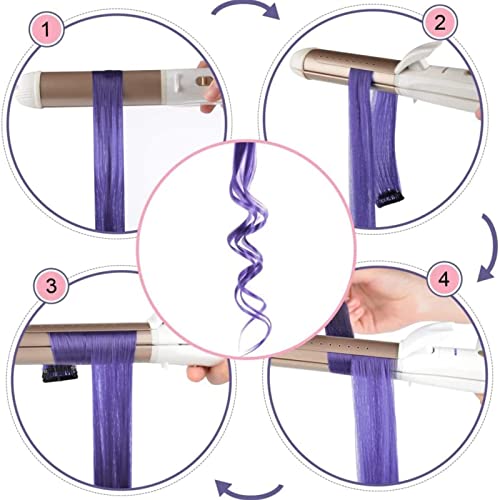 1

2

3

4