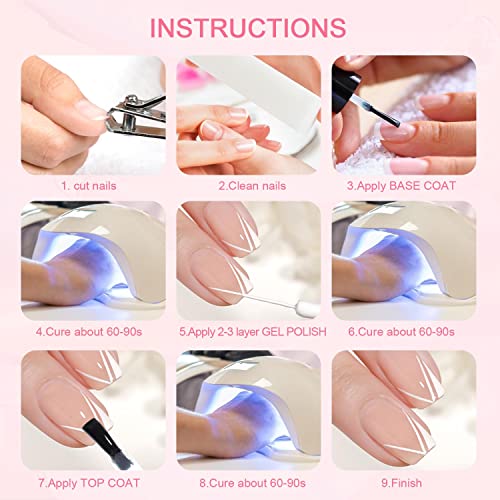 INSTRUCTIONS

1. cut nails

2.Clean nails

3.Apply BASE COAT

4.Cure about 60-90s

5.Apply 2-3 layer GEL POLISH

6.Cure about 60-90s

7.Apply TOP COAT

8.Cure about 60-90s

9.Finish