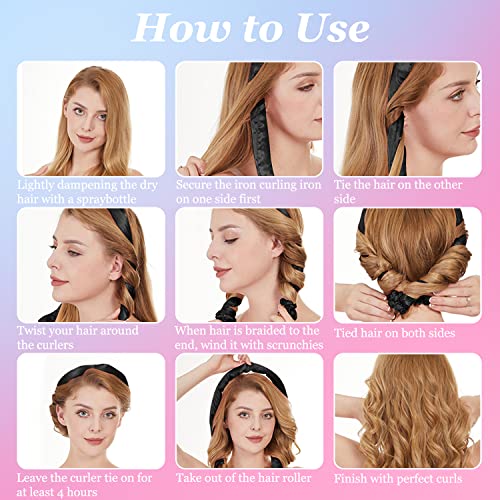 How to Use

Lightly dampening the dry hair with a spraybottle

Secure the iron curling iron on one side first

Tie the hair on the other side

Twist your hair around the curlers

When hair is braided to the end, wind it with scrunchies

Tied hair on both sides

Leave the curler tie on for at least 4 hours

Take out of the hair roller

Finish with perfect curls