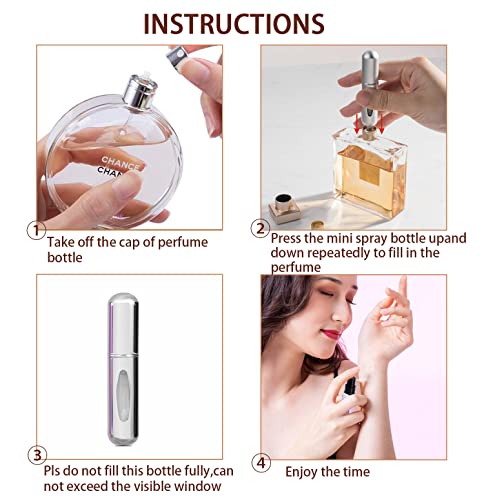 INSTRUCTIONS

CHANCE
CHAN

①
Take off the cap of perfume bottle

②
Press the mini spray bottle upand down repeatedly to fill in the perfume

③
Pls do not fill this bottle fully,can not exceed the visible window

④
Enjoy the time