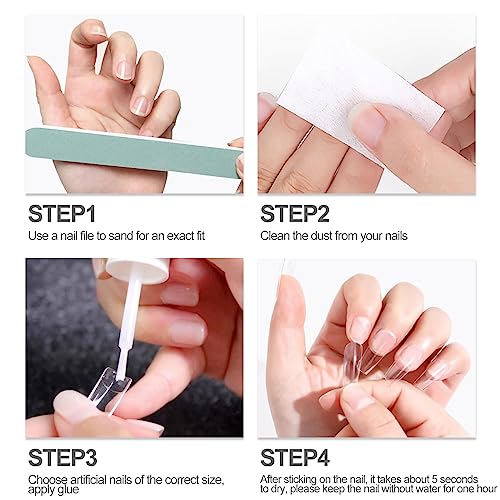 STEP1
Use a nail file to sand for an exact fit

STEP2
Clean the dust from your nails

STEP3
Choose artificial nails of the correct size, apply glue

STEP4
After sticking on the nail, it takes about 5 seconds to dry, please keep the nail without water for one hour