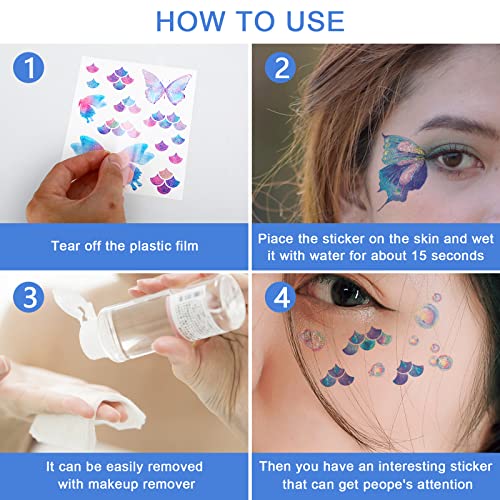 HOW TO USE

1

Tear off the plastic film

2

Piace the sticker on the skin and wet it with water for about 15 seconds

3

It can be easily removed with makeup remover

4

Then you have an interesting sticker that can get peope's attention