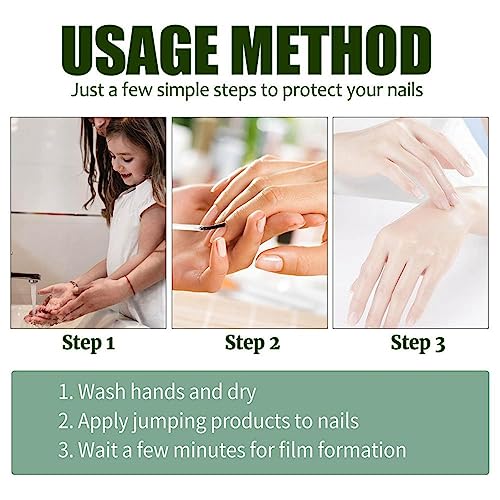 USAGE METHOD
Just a few simple steps to protect your nails

Step 1

Step 2

Step 3

1. Wash hands and dry
2. Apply jumping products to nails
3. Wait a few minutes for film formation