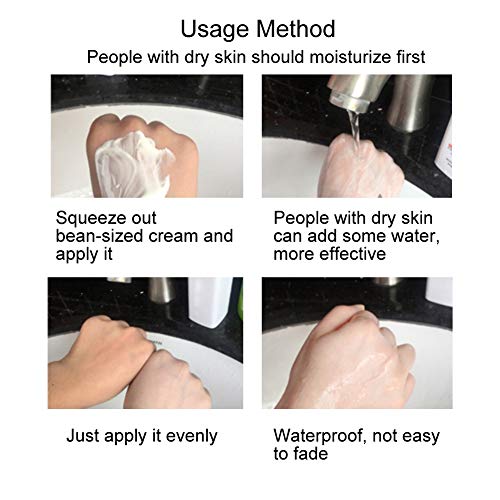 Usage Method

People with dry skin should moisturize first

Squeeze out bean-sized cream and apply it

People with dry skin can add some water, more effective

Just apply it evenly

Waterproof, not easy to fade