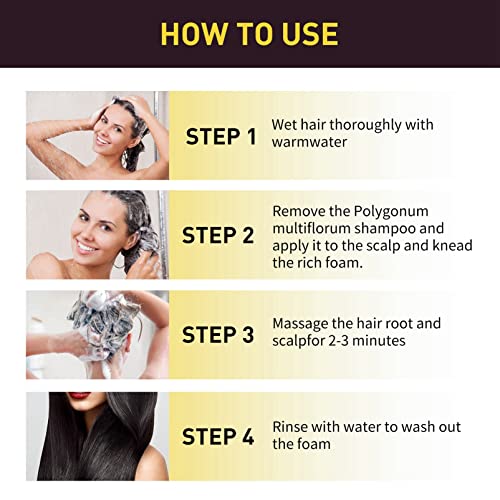 HOW TO USE

STEP 1
Wet hair thoroughly with warmwater

STEP 2
Remove the Polygonum multiflorum shampoo and apply it to the scalp and knead the rich foam.

STEP 3
Massage the hair root and scalpfor 2-3 minutes

STEP 4
Rinse with water to wash out the foam