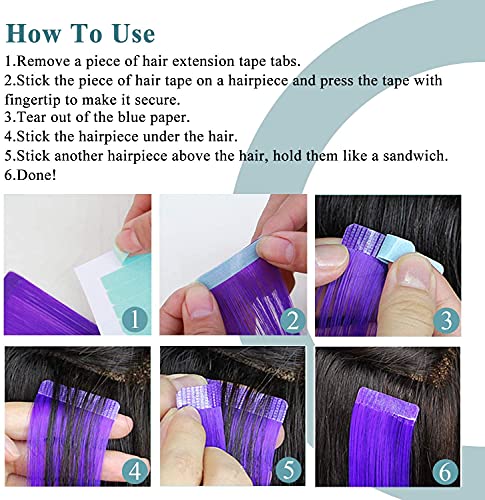 How To Use

1.Remove a piece of hair extension tape tabs.
2.Stick the piece of hair tape on a hairpiece and press the tape with fingertip to make it secure.
3.Tear out of the blue paper.
4.Stick the hairpiece under the hair.
5.Stick another hairpiece above the hair, hold them like a sandwich.
6.Done!

1

2

3

4

5

6