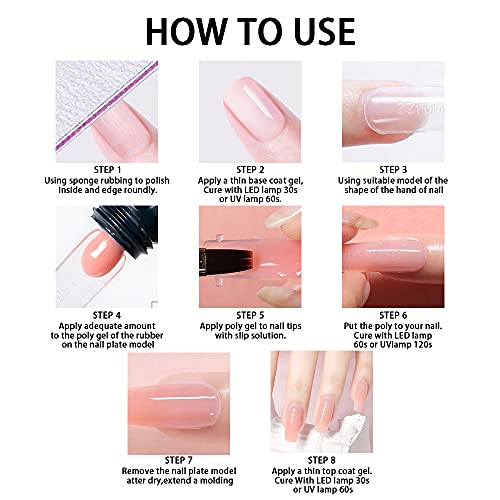 HOW TO USE

STEP 1
Using sponge rubbing to polish inside and edge roundly.

STEP 2
Apply a thin base coat gel, Cure with LED lamp 30s or UV lamp 60s.

STEP 3
Using suitable model of the shape of the hand of nail

STEP 4
Apply adequate amount to the poly gel of the rubber on the nail plate model

STEP 5
Apply poly gel to nail tips with slip solution.

STEP 6
Put the poly to your nail. Cure with LED lamp 60s or UVlamp 120s

STEP 7
Remove the nail plate model atter dry,extend a molding

STEP 8
Apply a thin top coat gel. Cure With LED lamp 30s or UV lamp 60s