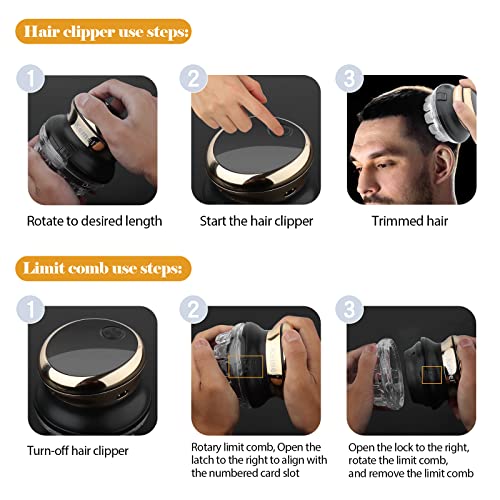 Hair clipper use steps:

1

Rotate to desired length

2

Start the hair clipper

3

Trimmed hair

Limit comb use steps:

1

Turn-off hair clipper

2

Rotary limit comb, Open the latch to the right to align with the numbered card slot

3

Open the lock to the right, rotate the limit comb, and remove the limit comb