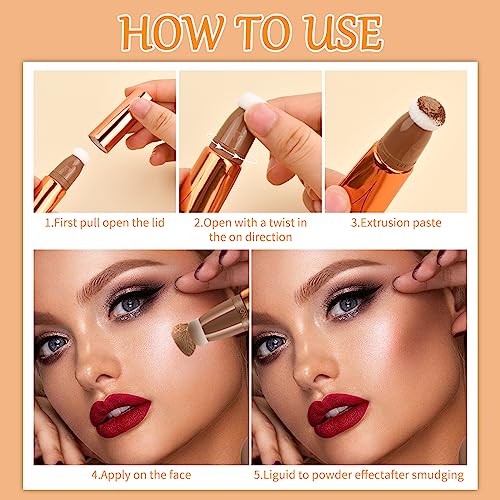 HOW TO USE

1.First pull open the lid

2.Open with a twist in the on direction

3.Extrusion paste

4.Apply on the face

5.Liguid to powder effectafter smudging