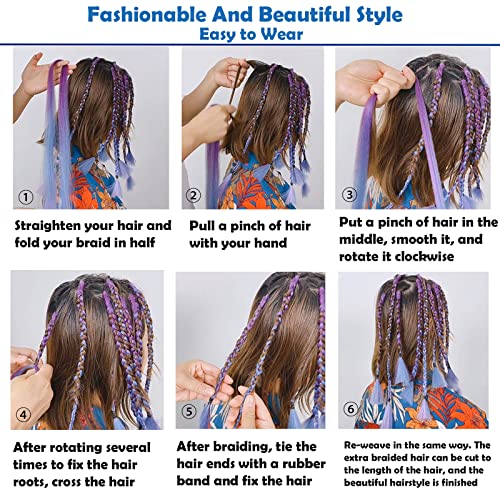 Fashionable And Beautiful Style
Easy to Wear

①
Straighten your hair and fold your braid in half

②
Pull a pinch of hair with your hand

③
Put a pinch of hair in the middle, smooth it, and rotate it clockwise

④
After rotating several times to fix the hair roots, cross the hair

⑤
After braiding, tie the hair ends with a rubber band and fix the hair

⑥
Re-weave in the same way. The extra braided hair can be cut to the length of the hair, and the beautiful hairstyle is finished