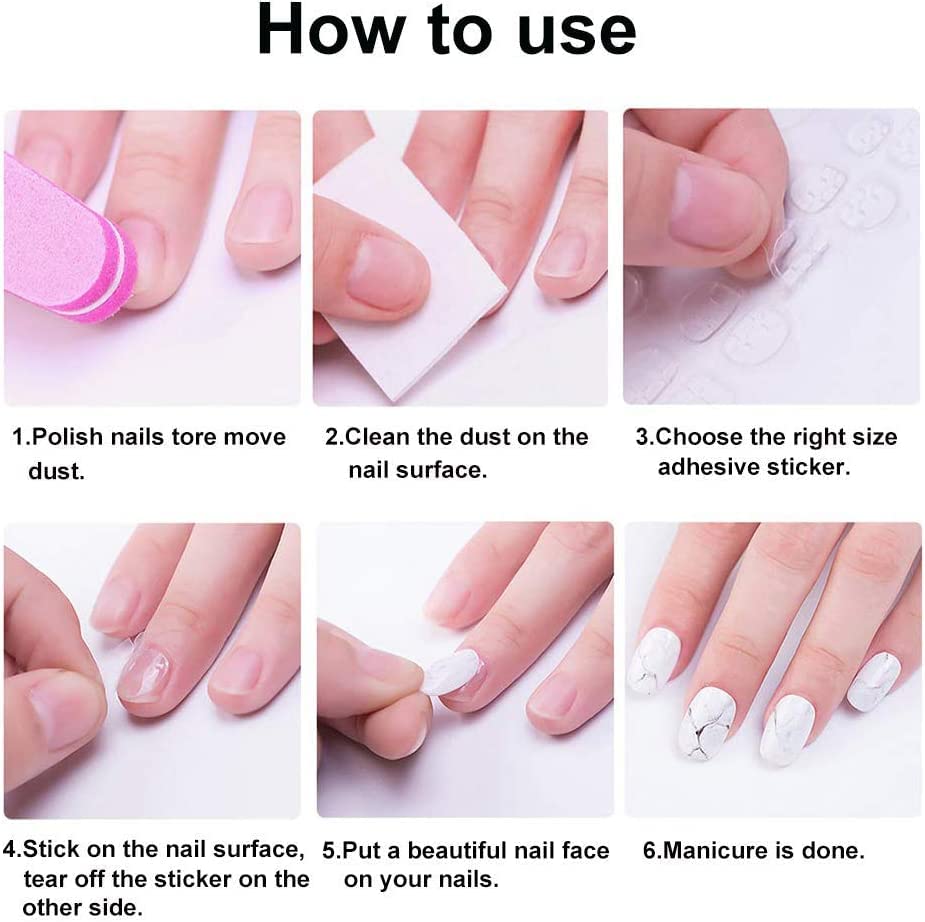 How to use

1.Polish nails tore move dust.

2.Clean the dust on the nail surface.

3.Choose the right size adhesive sticker.

4.Stick on the nail surface, tear off the sticker on the other side.

5.Put a beautiful nail face on your nails.

6.Manicure is done.