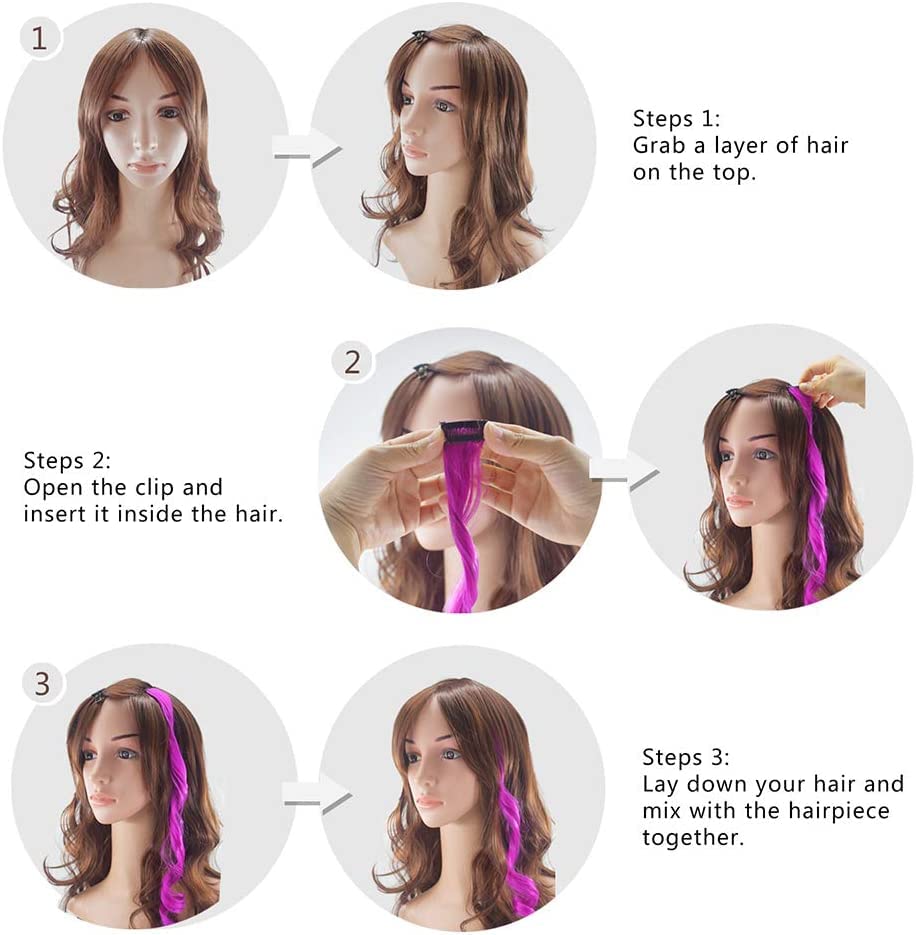 1

Steps 1:
Grab a layer of hair on the top.

2

Steps 2:
Open the clip and insert it inside the hair.

3

Steps 3:
Lay down your hair and mix with the hairpiece together.