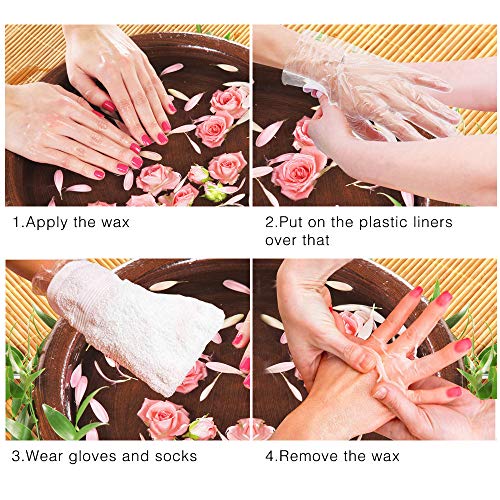 1.Apply the wax

2.Put on the plastic liners over that

3.Wear gloves and socks

4.Remove the wax